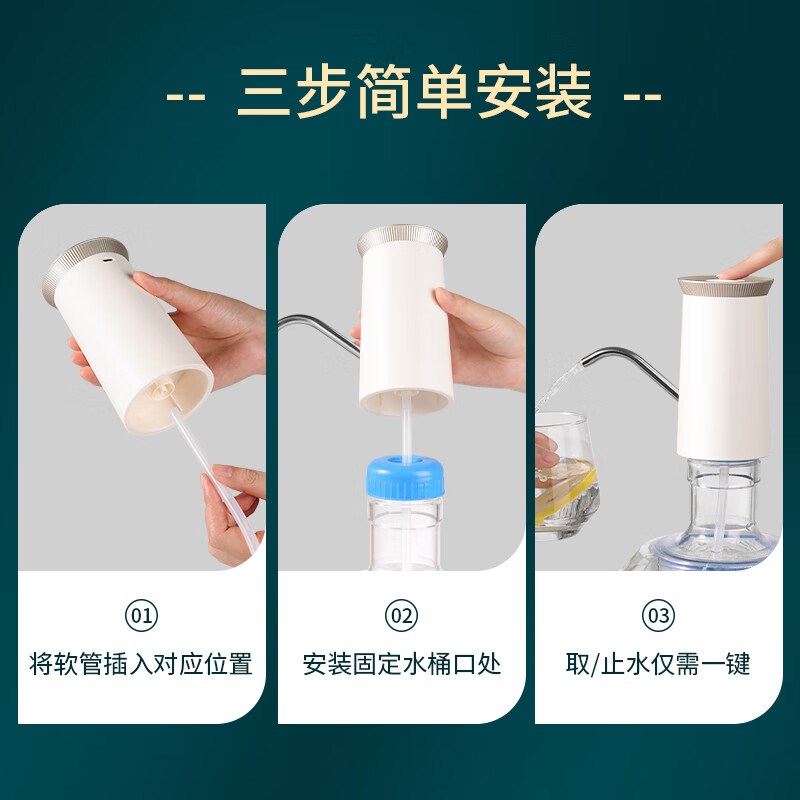 -- 三步简单安装 --

01
将软管插入对应位置

02
安装固定水桶口处

03
取/止水仅需一键