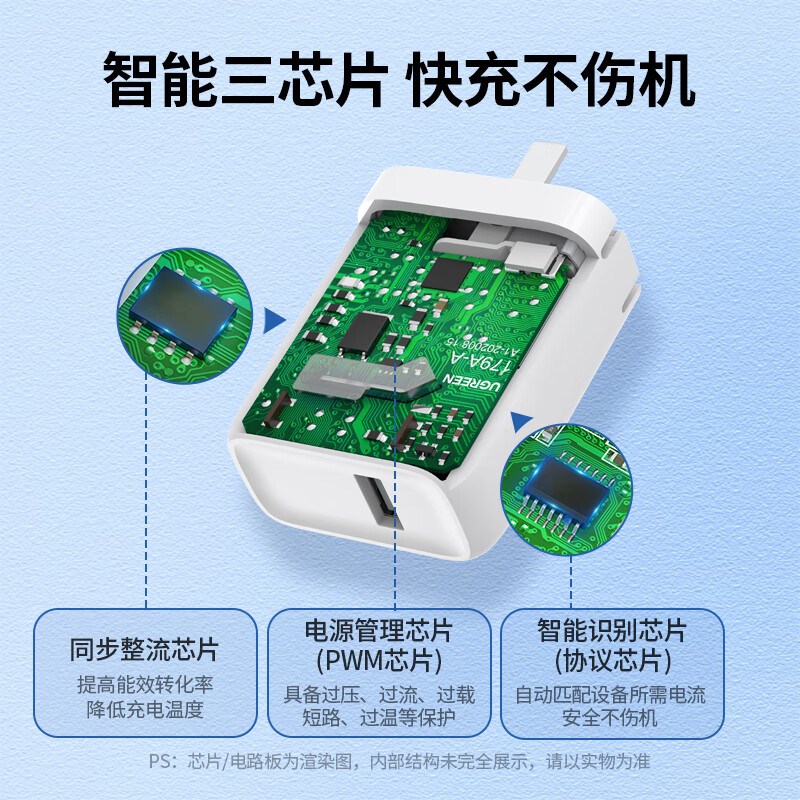 智能三芯片 快充不伤机

UGREEN
179A-A
A1-202008-15

同步整流芯片
提高能效转化率
降低充电温度

电源管理芯片
(PWM芯片)
具备过压、过流、过载
短路、过温等保护

智能识别芯片
(协议芯片)
自动匹配设备所需电流
安全不伤机

PS：芯片/电路板为渲染图，内部结构未完全展示，请以实物为准