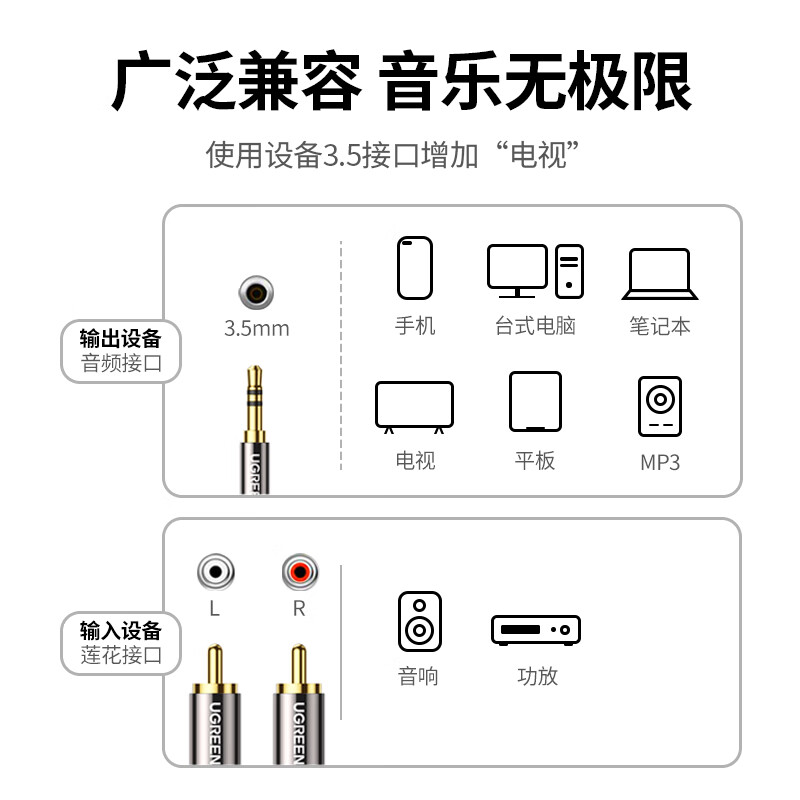 广泛兼容 音乐无极限

使用设备3.5接口增加“电视”

输出设备
音频接口

3.5mm

UGREEN

手机 台式电脑 笔记本

电视 平板 MP3

输入设备
莲花接口

L R

UGREEN UGREEN

音响 功放