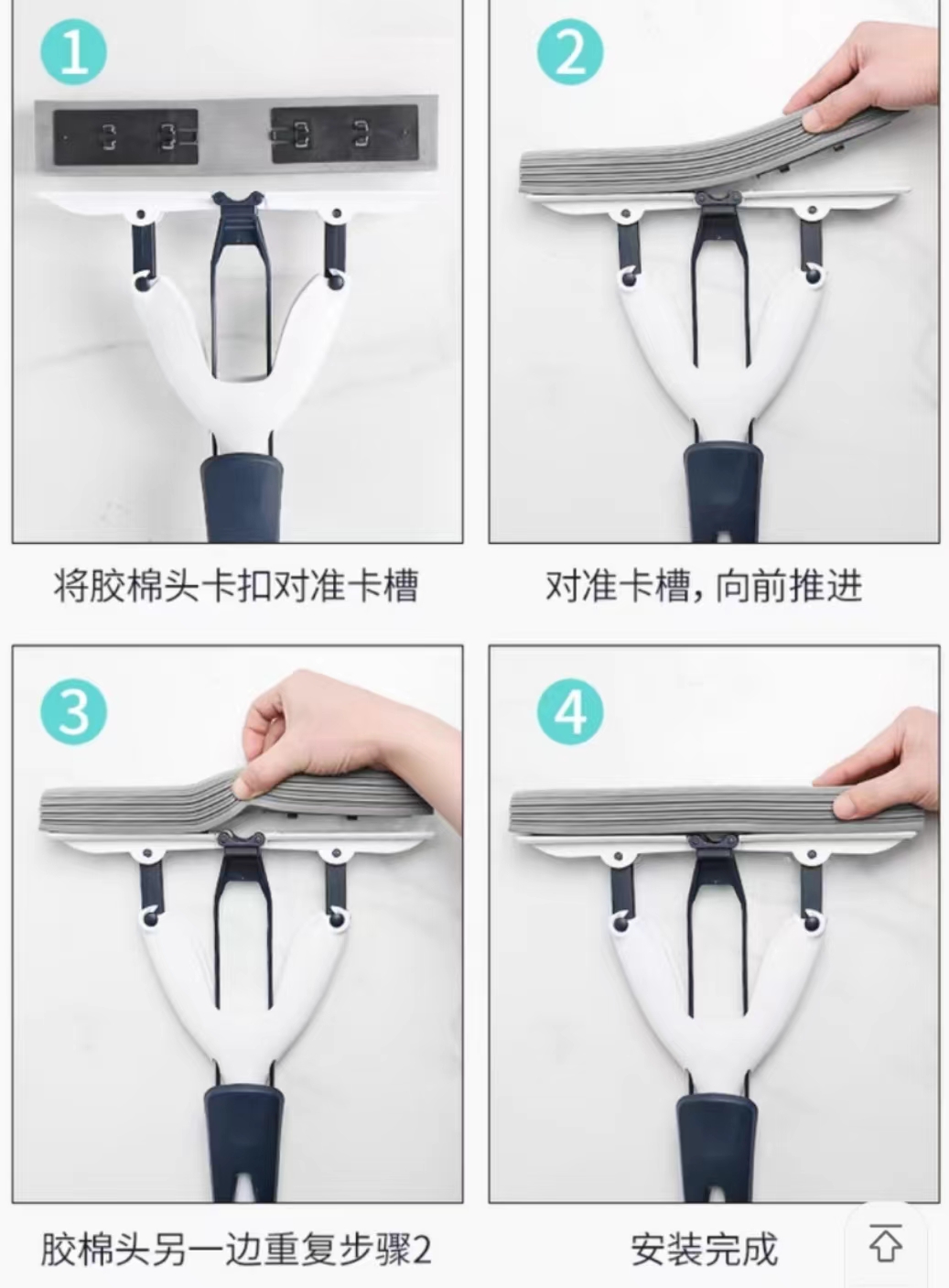 1

将胶棉头卡扣对准卡槽

2

对准卡槽，向前推进

3

胶棉头另一边重复步骤2

4

安装完成