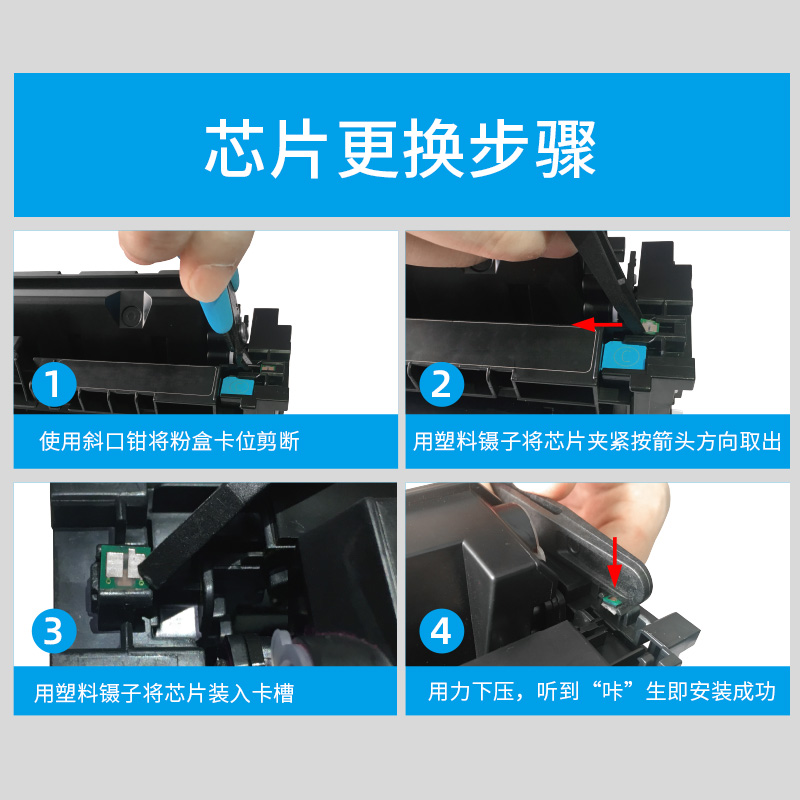 芯片更换步骤

1
使用斜口钳将粉盒卡位剪断

2
用塑料镊子将芯片夹紧按箭头方向取出

3
用塑料镊子将芯片装入卡槽

4
用力下压，听到“咔”生即安装成功