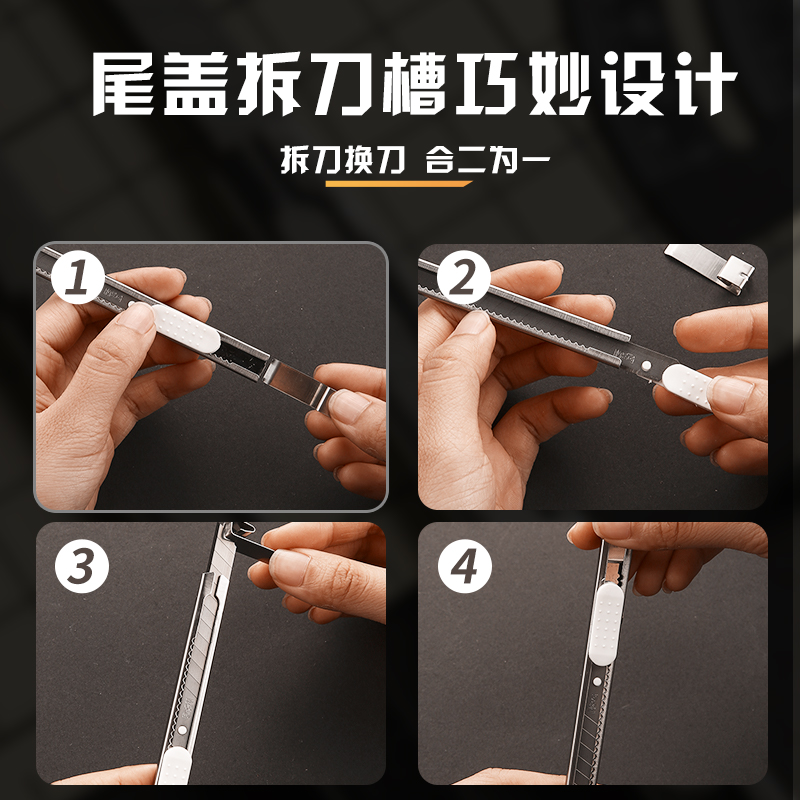 尾盖拆刀槽巧妙设计

拆刀换刀 合二为一

1

2

3

4