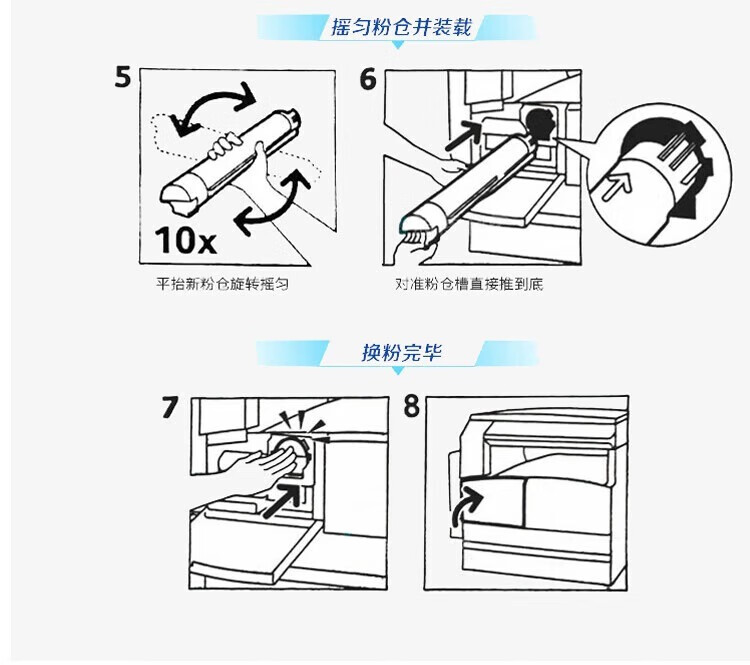 摇匀粉仓并装载

5

10x

平抬新粉仓旋转摇匀

6

对准粉仓槽直接推到底

换粉完毕

7

8