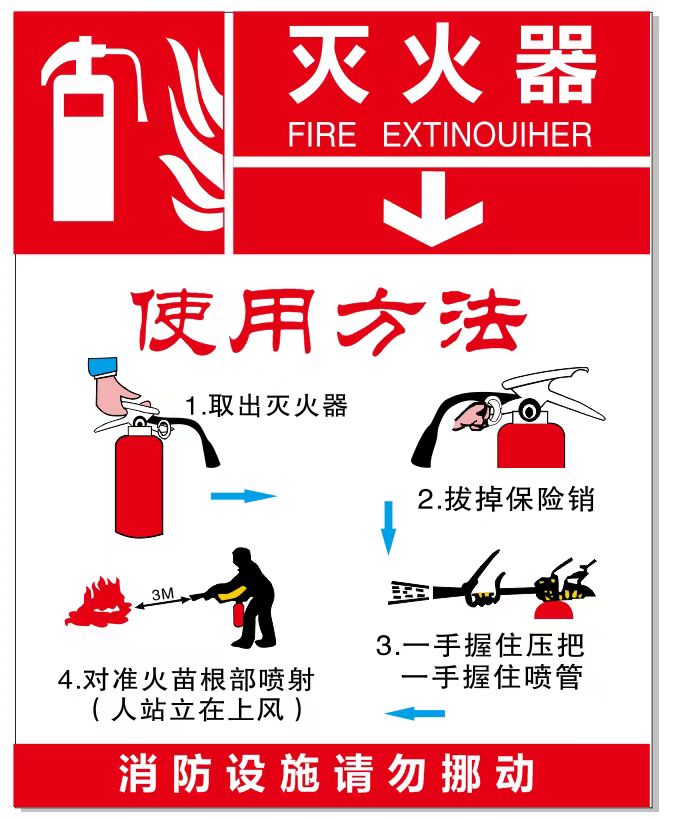 灭火器
FIRE EXTINOUIHER

使用方法

1.取出灭火器

2.拔掉保险销

3.一手握住压把
一手握住喷管

3M

4.对准火苗根部喷射
（人站立在上风）

消防设施请勿挪动