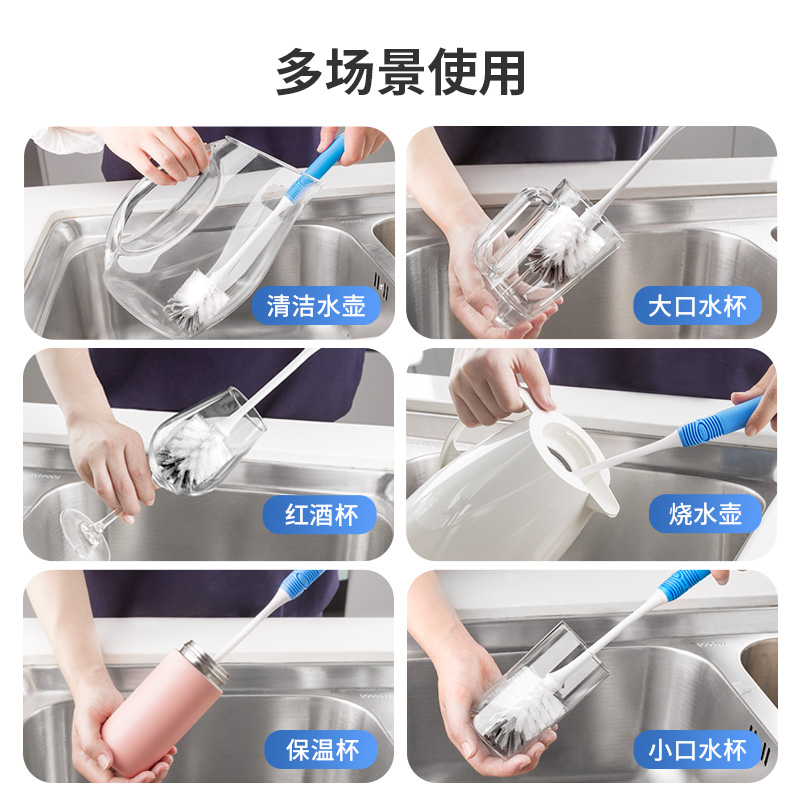 多场景使用

清洁水壶

大口水杯

红酒杯

烧水壶

保温杯

小口水杯