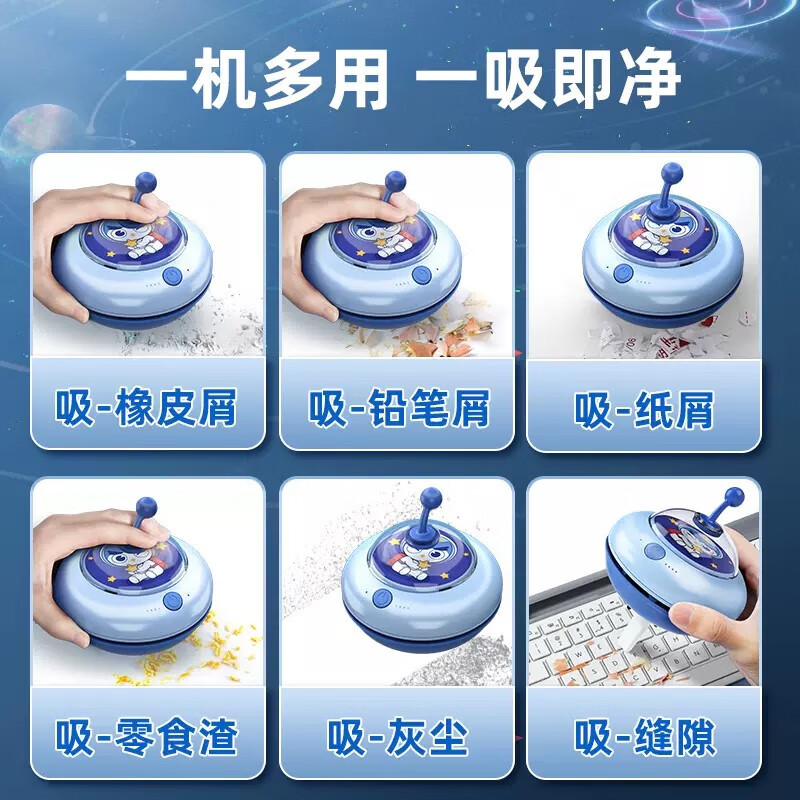 一机多用 一吸即净

吸-橡皮屑

吸-铅笔屑

吸-纸屑

吸-零食渣

吸-灰尘

吸-缝隙