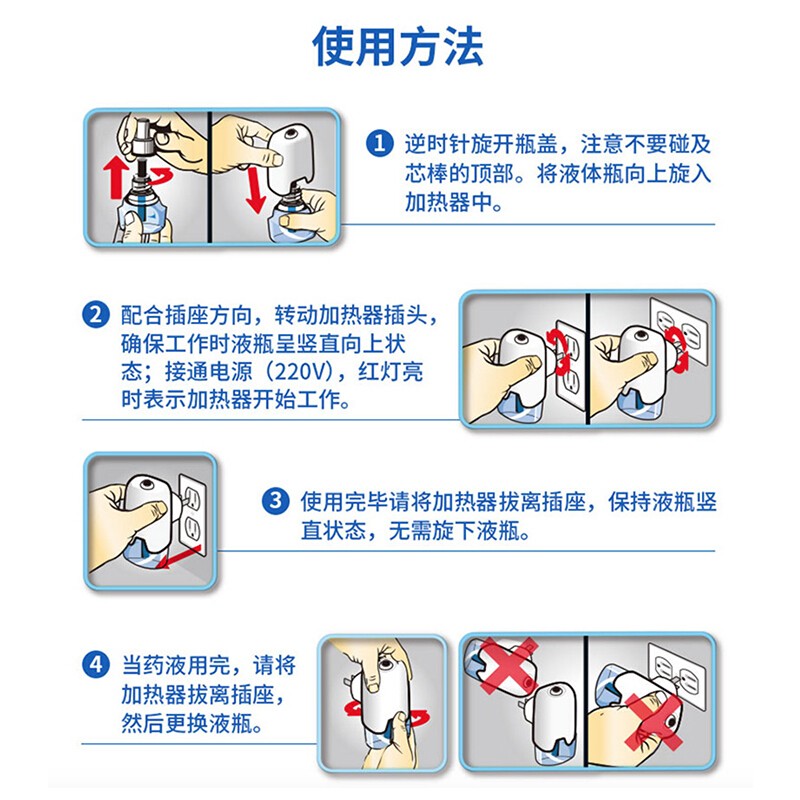 使用方法

1 逆时针旋开瓶盖，注意不要碰及芯棒的顶部。将液体瓶向上旋入加热器中。

2 配合插座方向，转动加热器插头，确保工作时液瓶呈竖直向上状态；接通电源（220V），红灯亮时表示加热器开始工作。

3 使用完毕请将加热器拔离插座，保持液瓶竖直状态，无需旋下液瓶。

4 当药液用完，请将加热器拔离插座，然后更换液瓶。