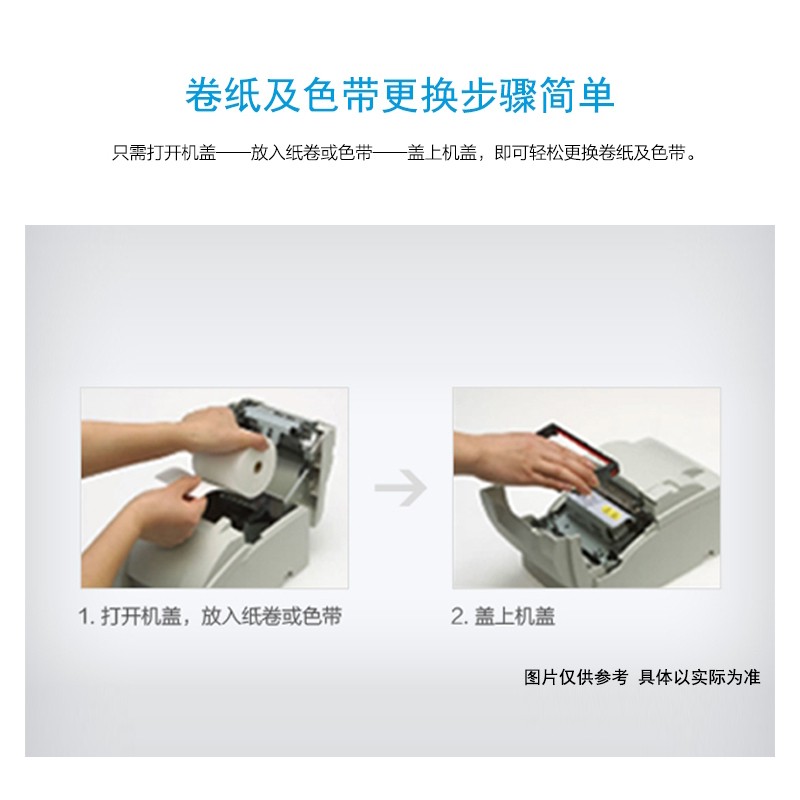 卷纸及色带更换步骤简单

只需打开机盖——放入纸卷或色带——盖上机盖，即可轻松更换卷纸及色带。

1. 打开机盖，放入纸卷或色带

2. 盖上机盖

图片仅供参考 具体以实际为准