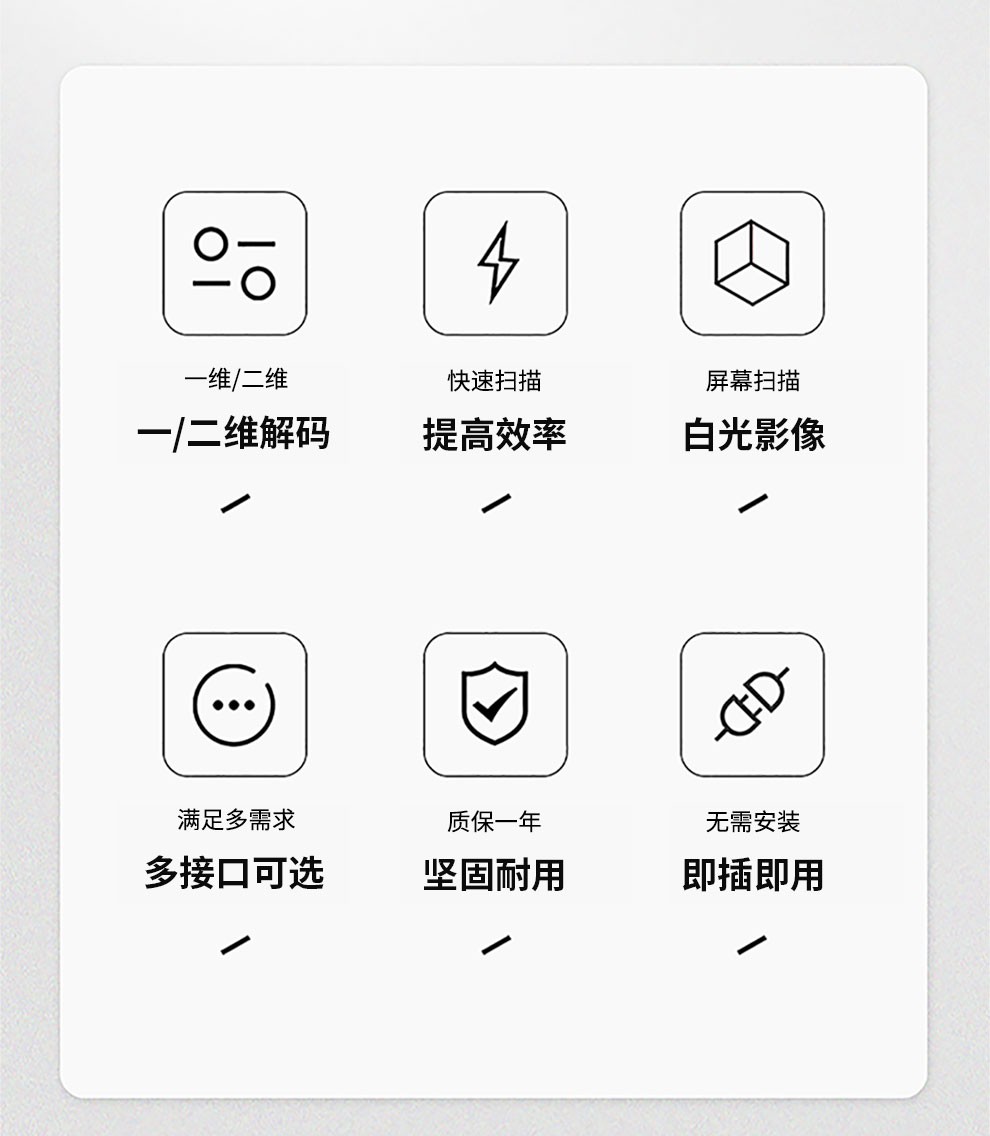 一维/二维

一/二维解码

快速扫描

提高效率

屏幕扫描

白光影像

满足多需求

多接口可选

质保一年

坚固耐用

无需安装

即插即用