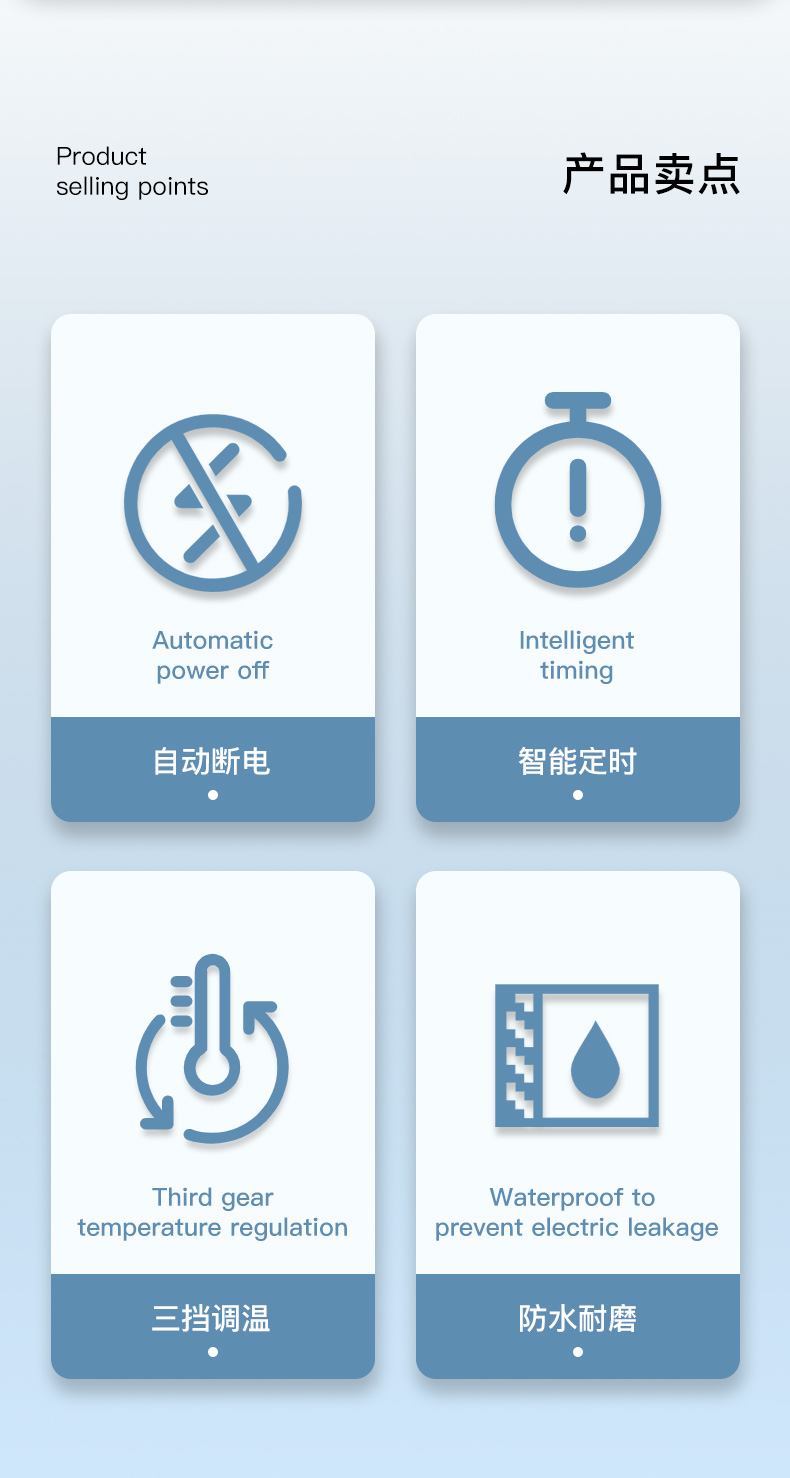 Product
selling points

产品卖点

Automatic
power off

自动断电

Intelligent
timing

智能定时

Third gear
temperature regulation

三挡调温

Waterproof to
prevent electric leakage

防水耐磨