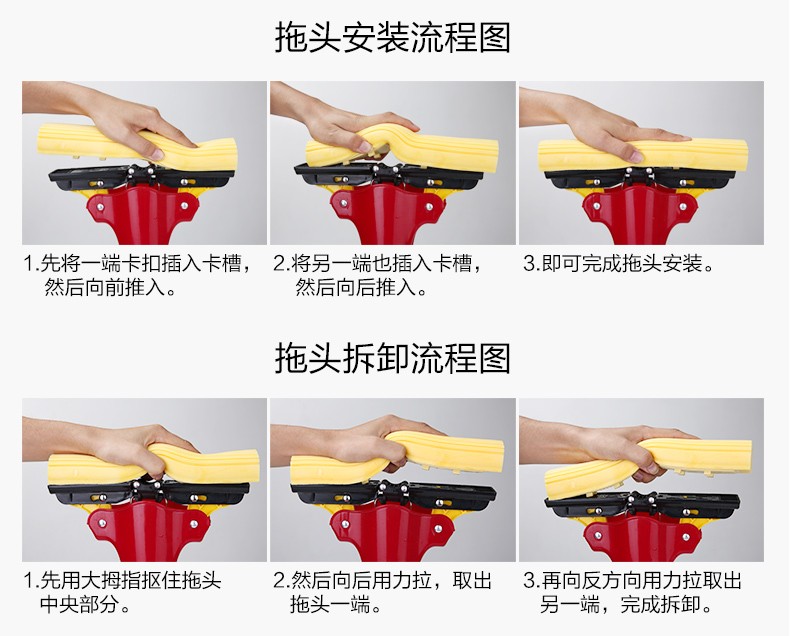 拖头安装流程图

1.先将一端卡扣插入卡槽，然后向前推入。

2.将另一端也插入卡槽，然后向后推入。

3.即可完成拖头安装。

拖头拆卸流程图

1.先用大拇指抠住拖头中央部分。

2.然后向后用力拉，取出拖头一端。

3.再向反方向用力拉取出另一端，完成拆卸。