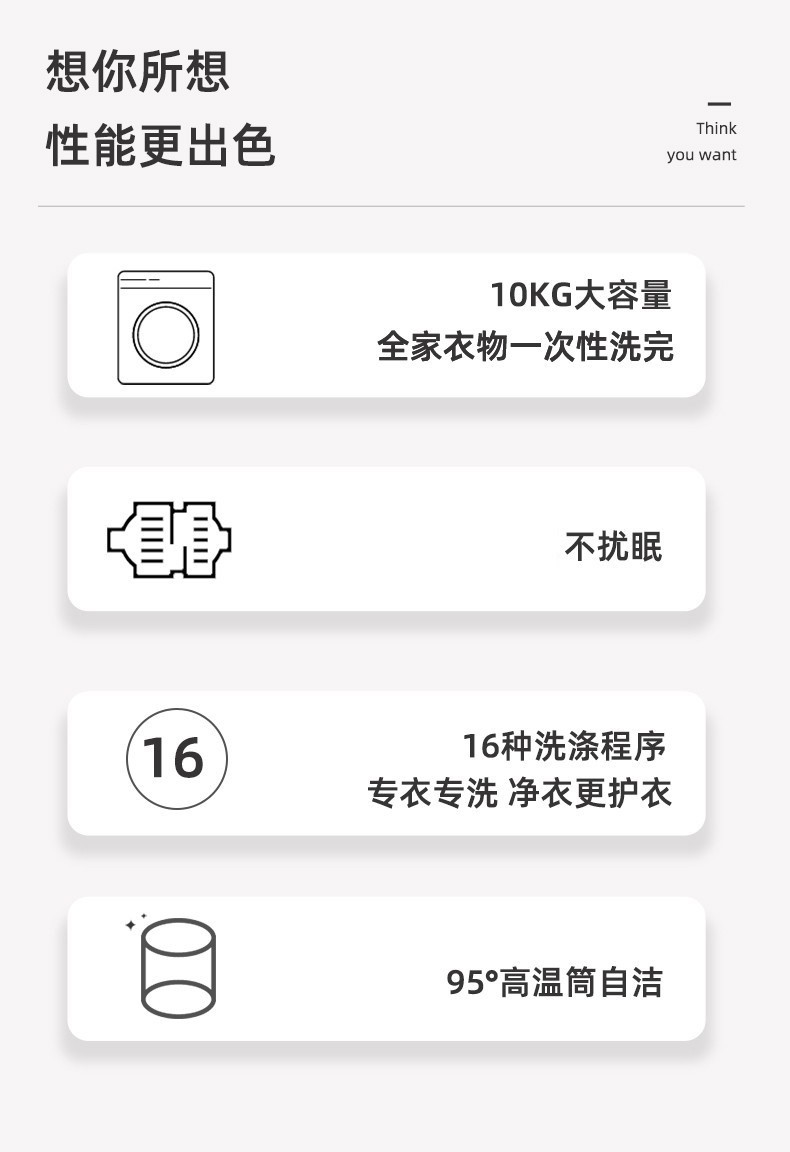 想你所想
性能更出色

Think
you want

10KG大容量
全家衣物一次性洗完

不扰眠

16

16种洗涤程序
专衣专洗 净衣更护衣

95°高温筒自洁