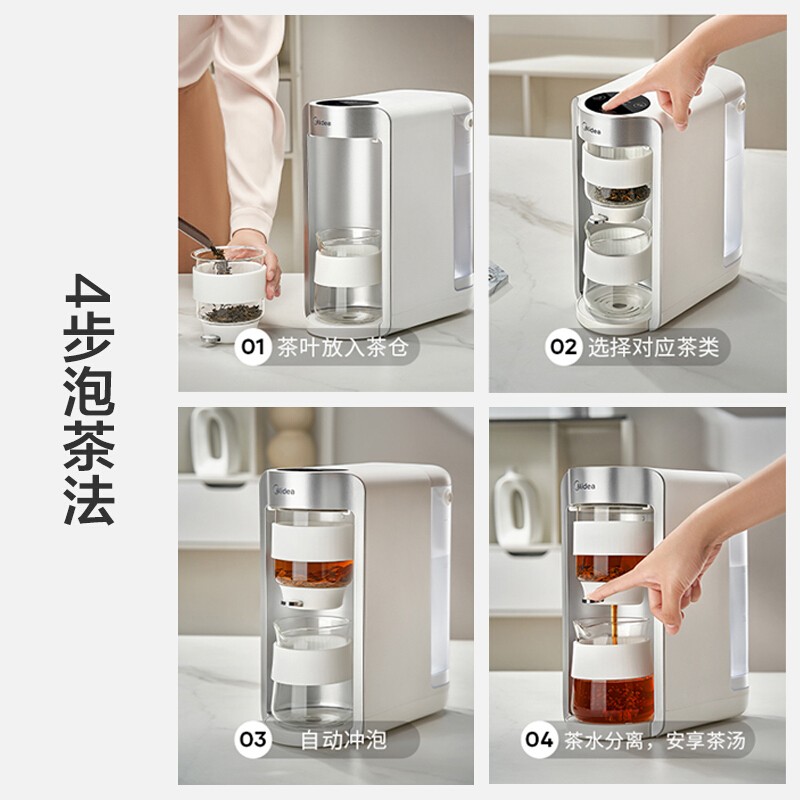 4步泡茶法

Midea

01 茶叶放入茶仓

Midea

02 选择对应茶类

Midea

03 自动冲泡

Midea

04 茶水分离，安享茶汤