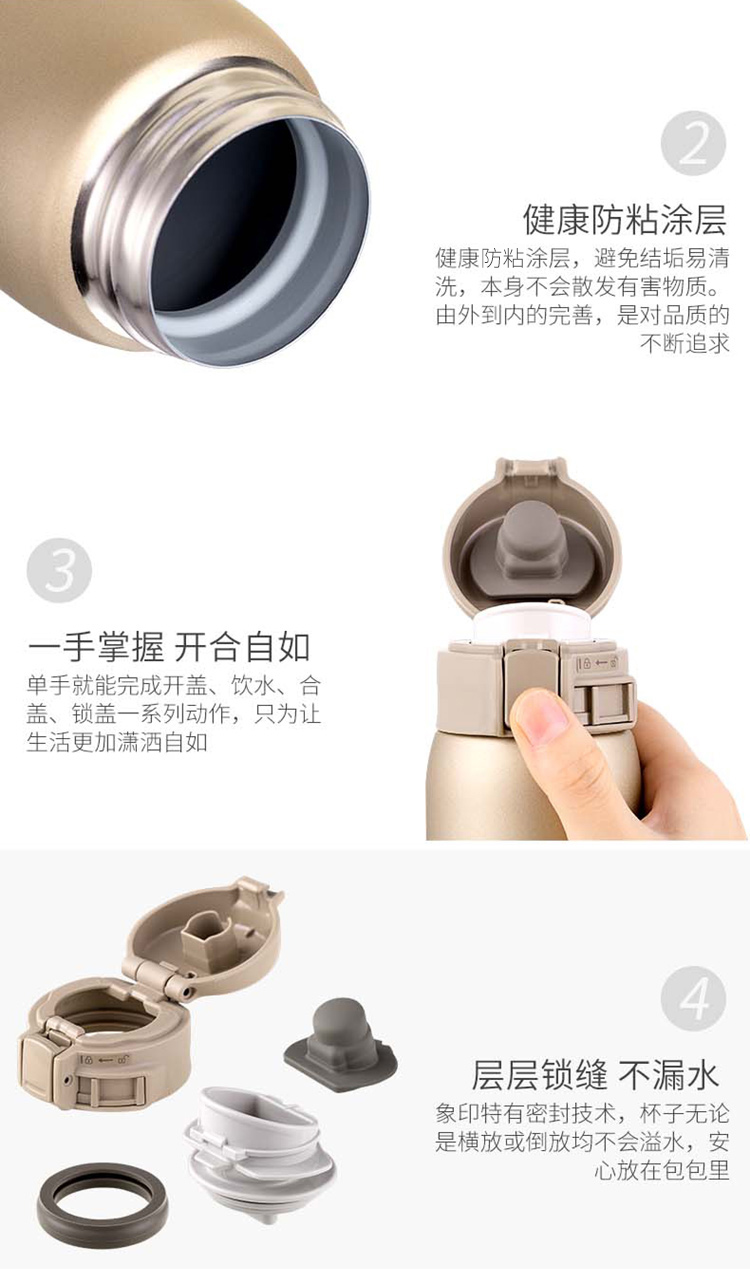 2

健康防粘涂层

健康防粘涂层，避免结垢易清洗，本身不会散发有害物质。由外到内的完善，是对品质的不断追求

3

一手掌握 开合自如

单手就能完成开盖、饮水、合盖、锁盖一系列动作，只为让生活更加潇洒自如

4

层层锁缝 不漏水

象印特有密封技术，杯子无论是横放或倒放均不会溢水，安心放在包包里