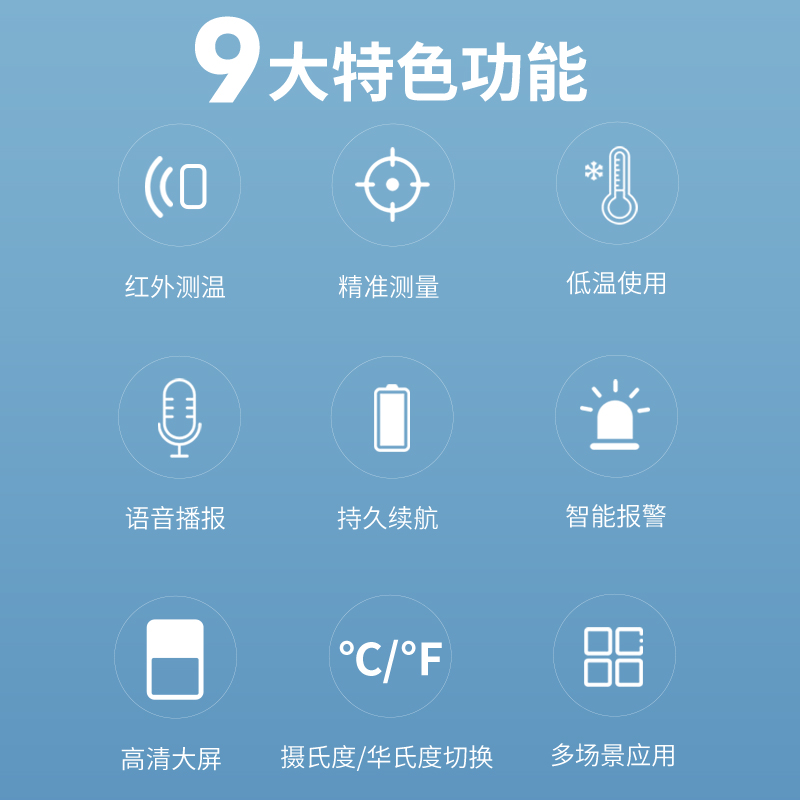 9大特色功能

红外测温

精准测量

低温使用

语音播报

持久续航

智能报警

高清大屏

°C/°F

摄氏度/华氏度切换

多场景应用