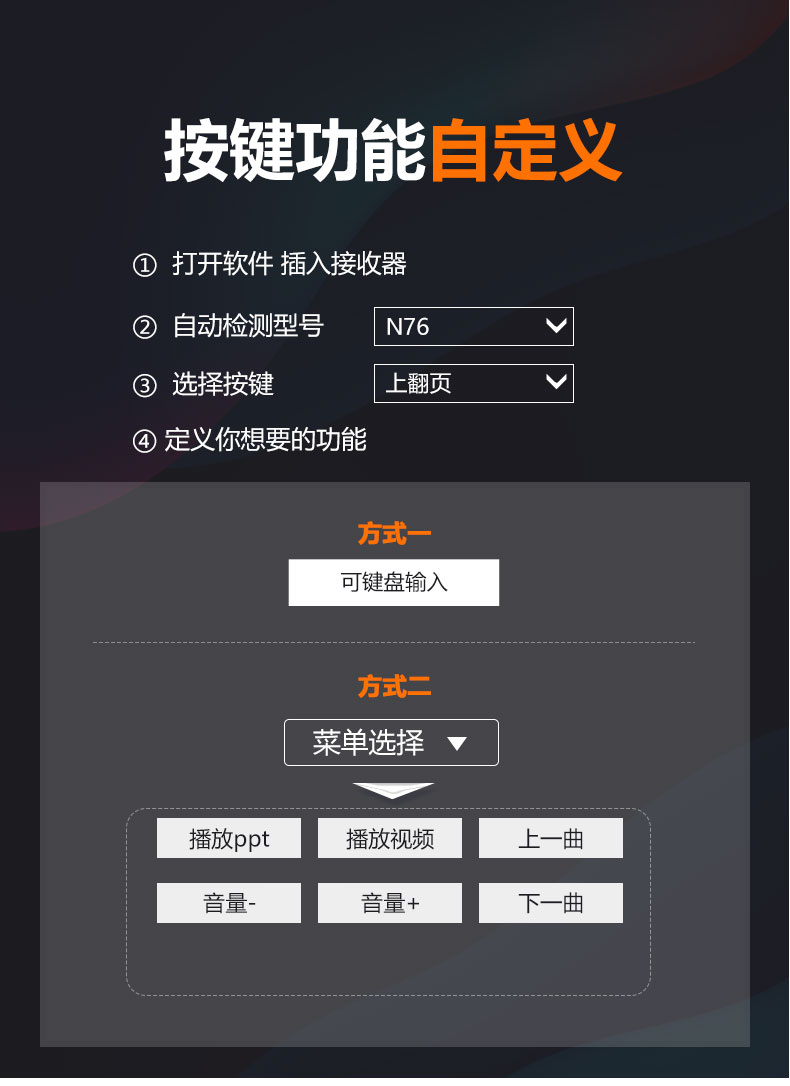 按键功能自定义

① 打开软件 插入接收器

② 自动检测型号 N76

③ 选择按键 上翻页

④ 定义你想要的功能

方式一

可键盘输入

方式二

菜单选择

播放ppt 播放视频 上一曲

音量- 音量+ 下一曲