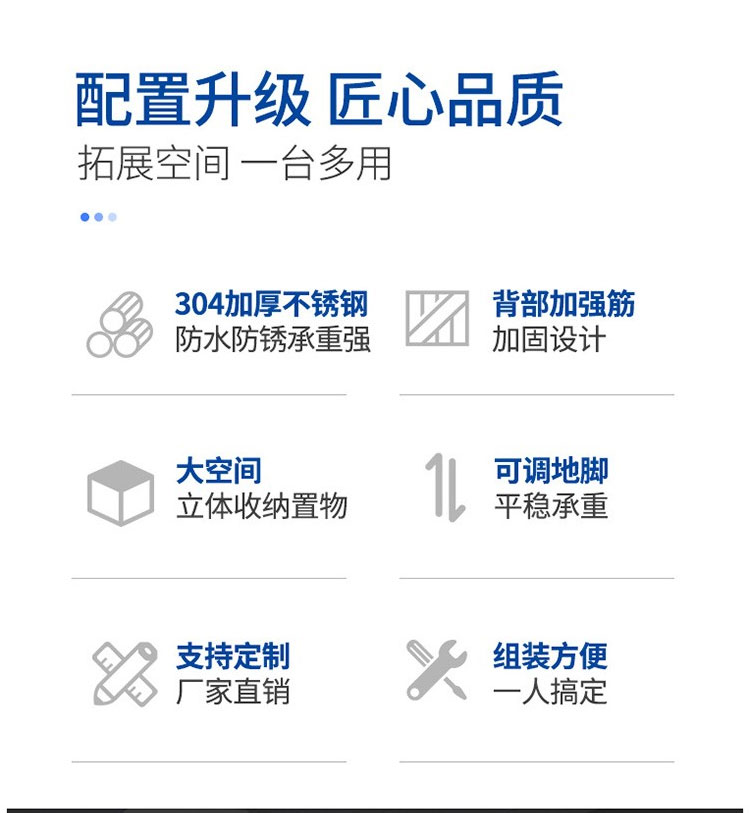 配置升级 匠心品质
拓展空间 一台多用

304加厚不锈钢
防水防锈承重强

背部加强筋
加固设计

大空间
立体收纳置物

可调地脚
平稳承重

支持定制
厂家直销

组装方便
一人搞定