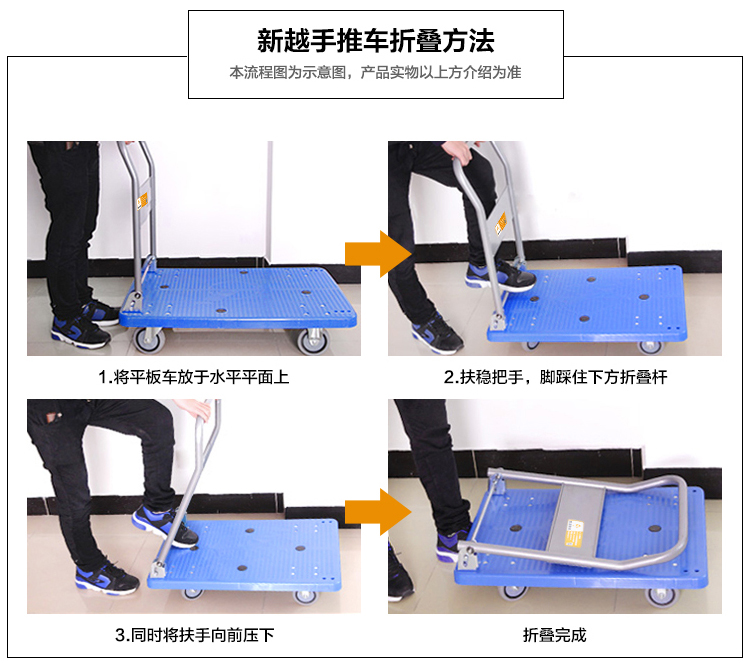 新越手推车折叠方法

本流程图为示意图，产品实物以上方介绍为准

1.将平板车放于水平平面上

2.扶稳把手，脚踩住下方折叠杆

3.同时将扶手向前压下

折叠完成