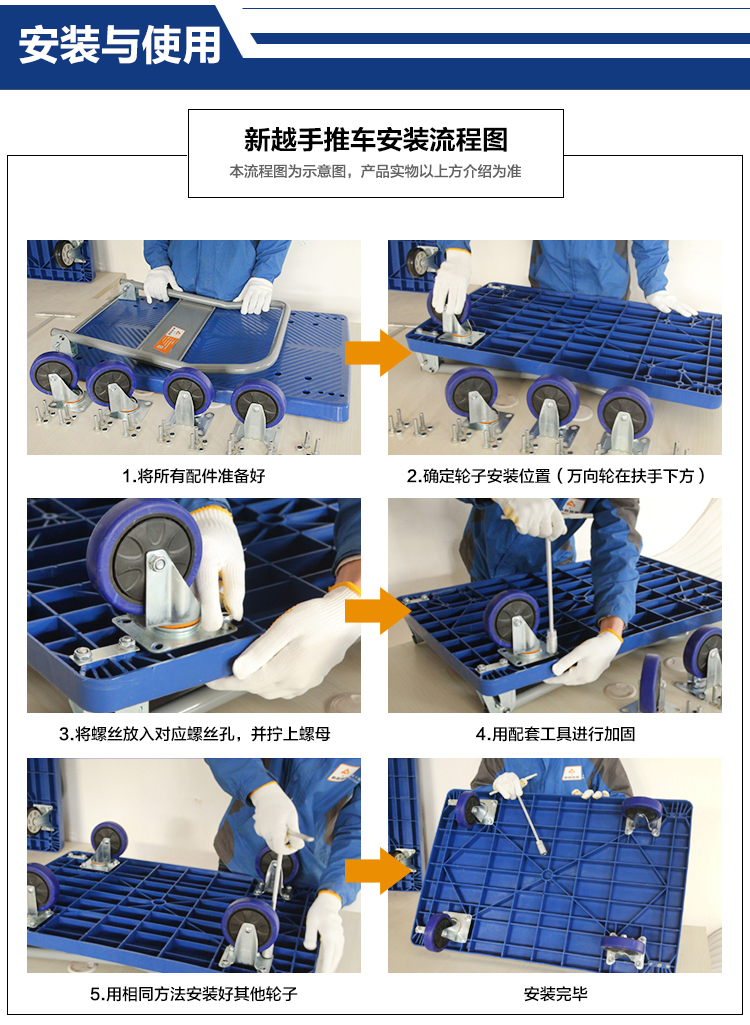 安装与使用

新越手推车安装流程图

本流程图为示意图，产品实物以上方介绍为准

1.将所有配件准备好

2.确定轮子安装位置（万向轮在扶手下方）

3.将螺丝放入对应螺丝孔，并拧上螺母

4.用配套工具进行加固

5.用相同方法安装好其他轮子

安装完毕