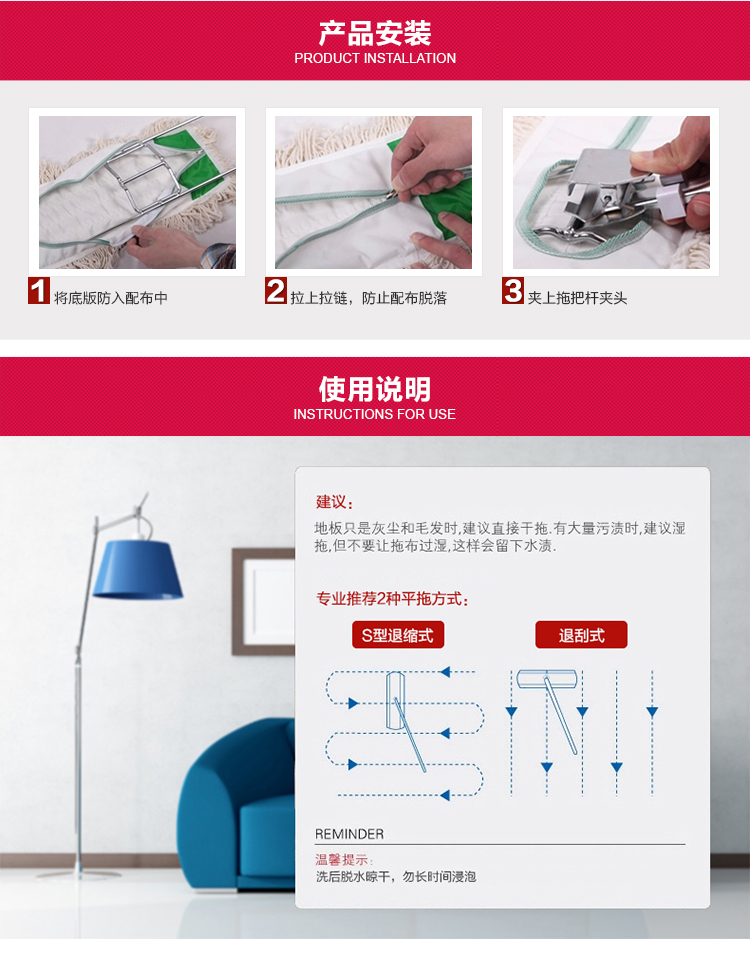 产品安装
PRODUCT INSTALLATION

1 将底版防入配布中

2 拉上拉链，防止配布脱落

3 夹上拖把杆夹头

使用说明
INSTRUCTIONS FOR USE

建议：
地板只是灰尘和毛发时，建议直接干拖.有大量污渍时，建议湿拖，但不要让拖布过湿，这样会留下水渍.

专业推荐2种平拖方式：

S型退缩式

退刮式

REMINDER
温馨提示：
洗后脱水晾干，勿长时间浸泡