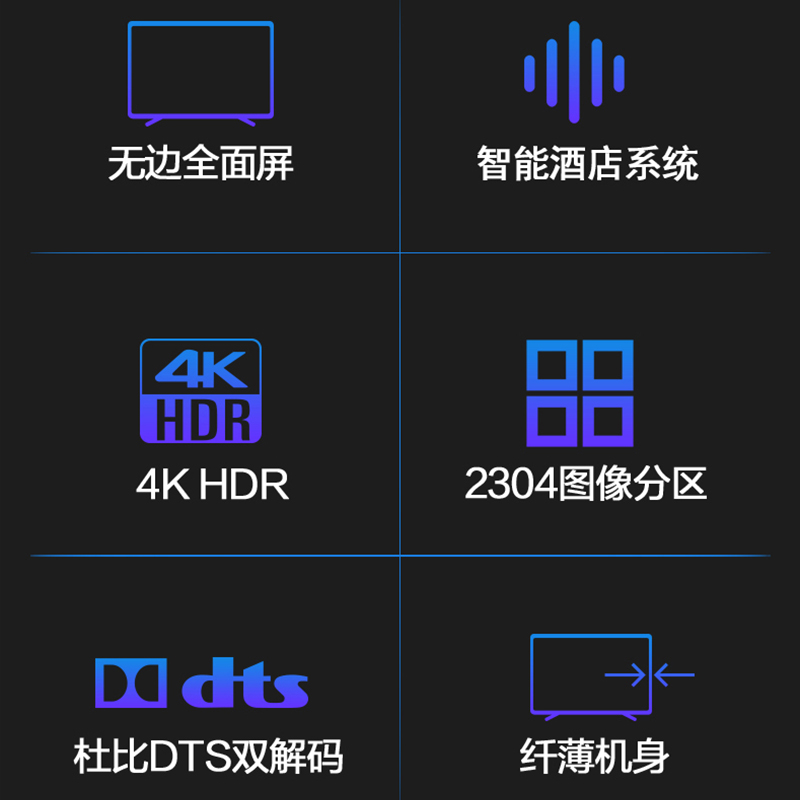 无边全面屏

智能酒店系统

4K
HDR

4K HDR

2304图像分区

dts

杜比DTS双解码

纤薄机身