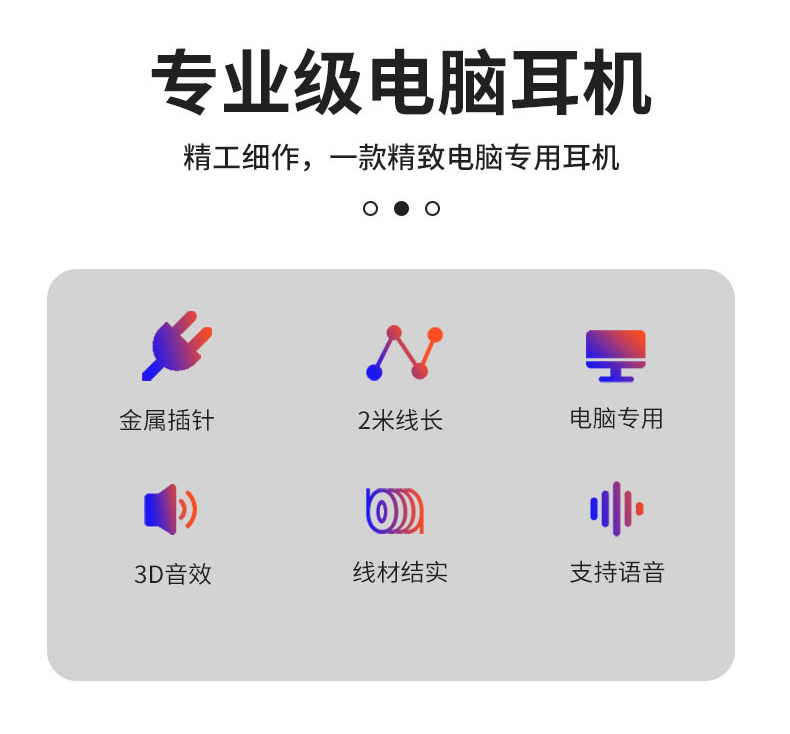 专业级电脑耳机

精工细作，一款精致电脑专用耳机

金属插针

2米线长

电脑专用

3D音效

线材结实

支持语音