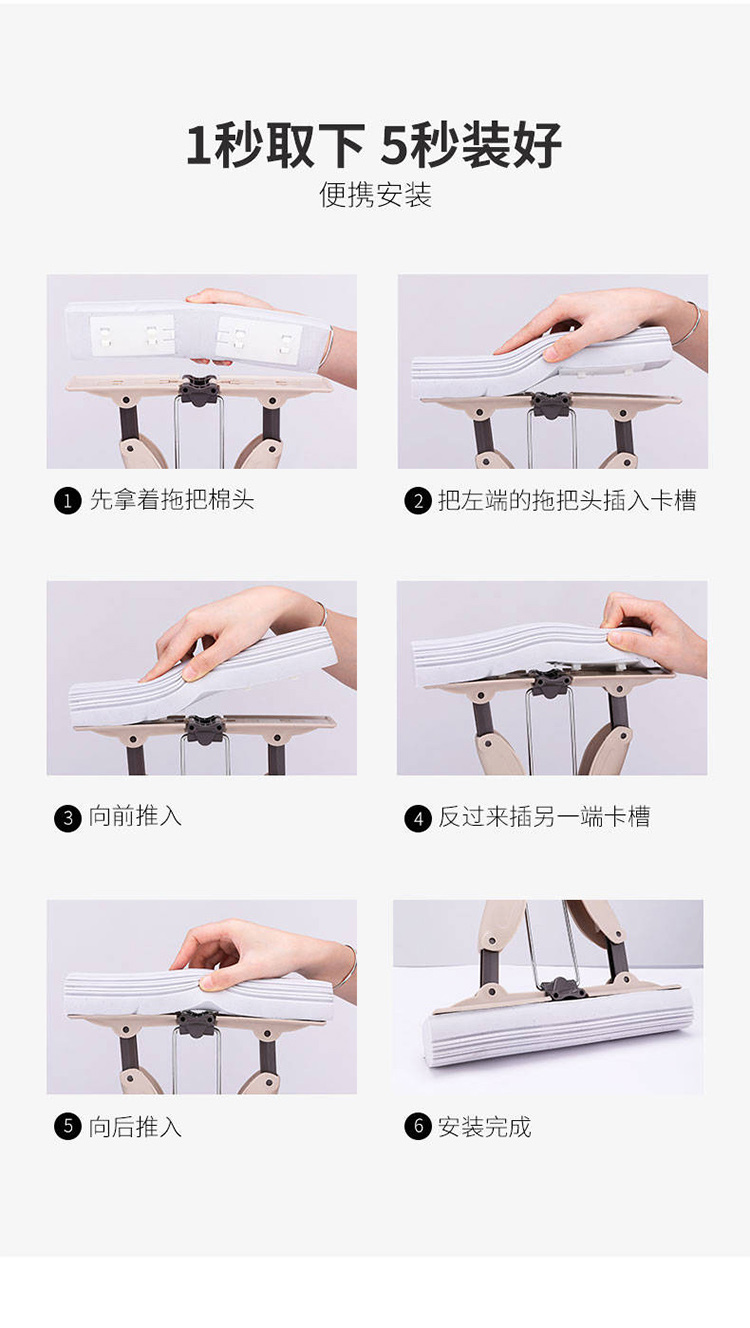 1秒取下 5秒装好
便携安装

1 先拿着拖把棉头

2 把左端的拖把头插入卡槽

3 向前推入

4 反过来插另一端卡槽

5 向后推入

6 安装完成