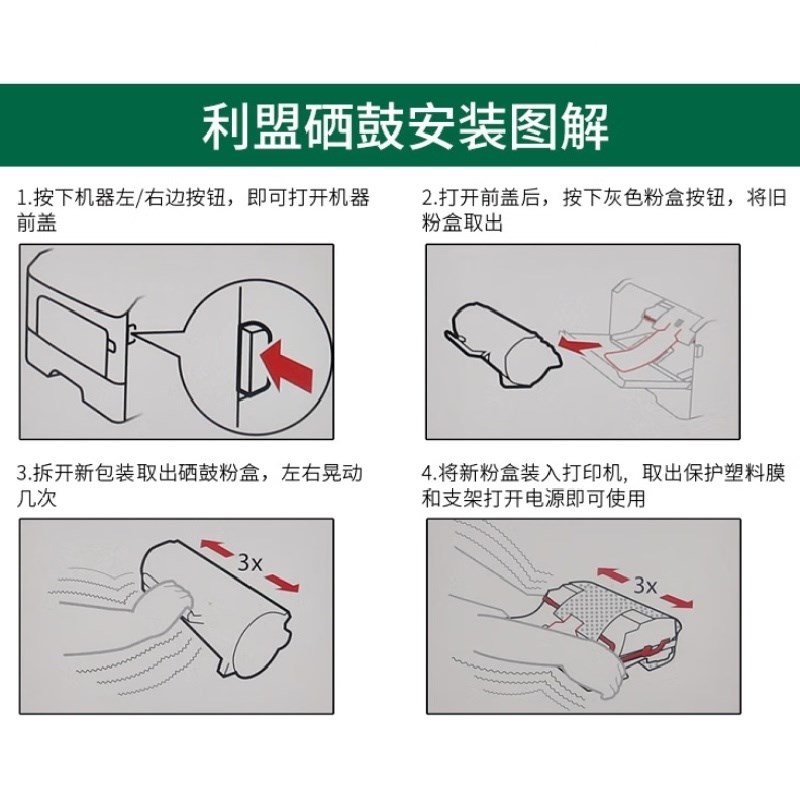 利盟硒鼓安装图解

1.按下机器左/右边按钮，即可打开机器前盖

2.打开前盖后，按下灰色粉盒按钮，将旧粉盒取出

3.拆开新包装取出硒鼓粉盒，左右晃动几次

3x

4.将新粉盒装入打印机，取出保护塑料膜和支架打开电源即可使用

3x