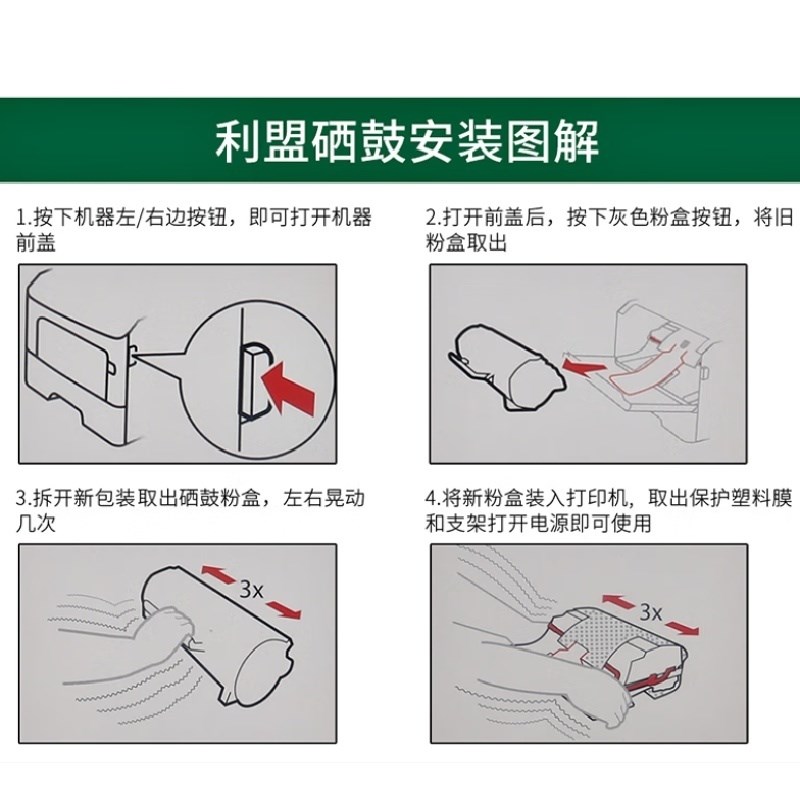 利盟硒鼓安装图解

1.按下机器左/右边按钮，即可打开机器前盖

2.打开前盖后，按下灰色粉盒按钮，将旧粉盒取出

3.拆开新包装取出硒鼓粉盒，左右晃动几次

3x

4.将新粉盒装入打印机，取出保护塑料膜和支架打开电源即可使用

3x