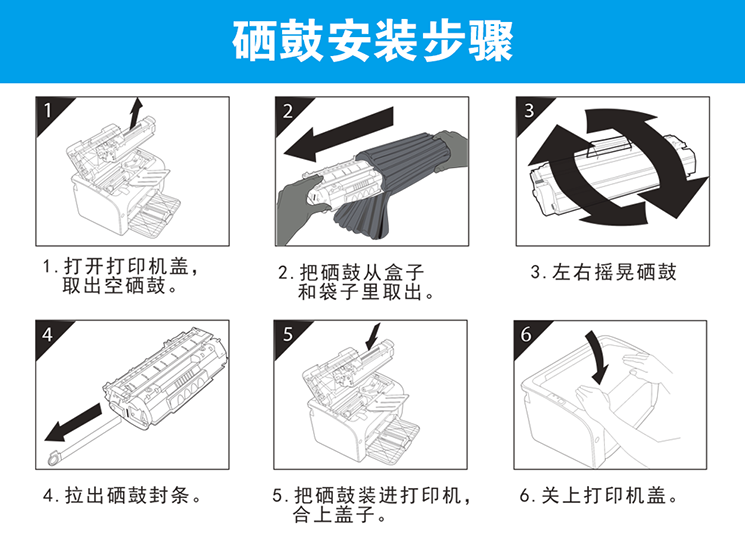 硒鼓安装步骤

1

1. 打开打印机盖，取出空硒鼓。

2

2. 把硒鼓从盒子和袋子里取出。

3

3. 左右摇晃硒鼓

4

4. 拉出硒鼓封条。

5

5. 把硒鼓装进打印机，合上盖子。

6

6. 关上打印机盖。