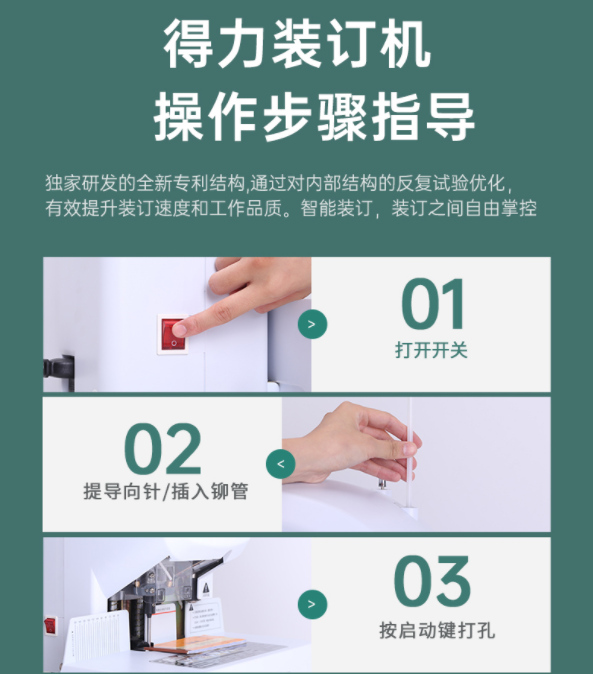 得力装订机
操作步骤指导

独家研发的全新专利结构,通过对内部结构的反复试验优化,有效提升装订速度和工作品质。智能装订，装订之间自由掌控

>
01
打开开关

02
提导向针/插入铆管
<

>
03
按启动键打孔