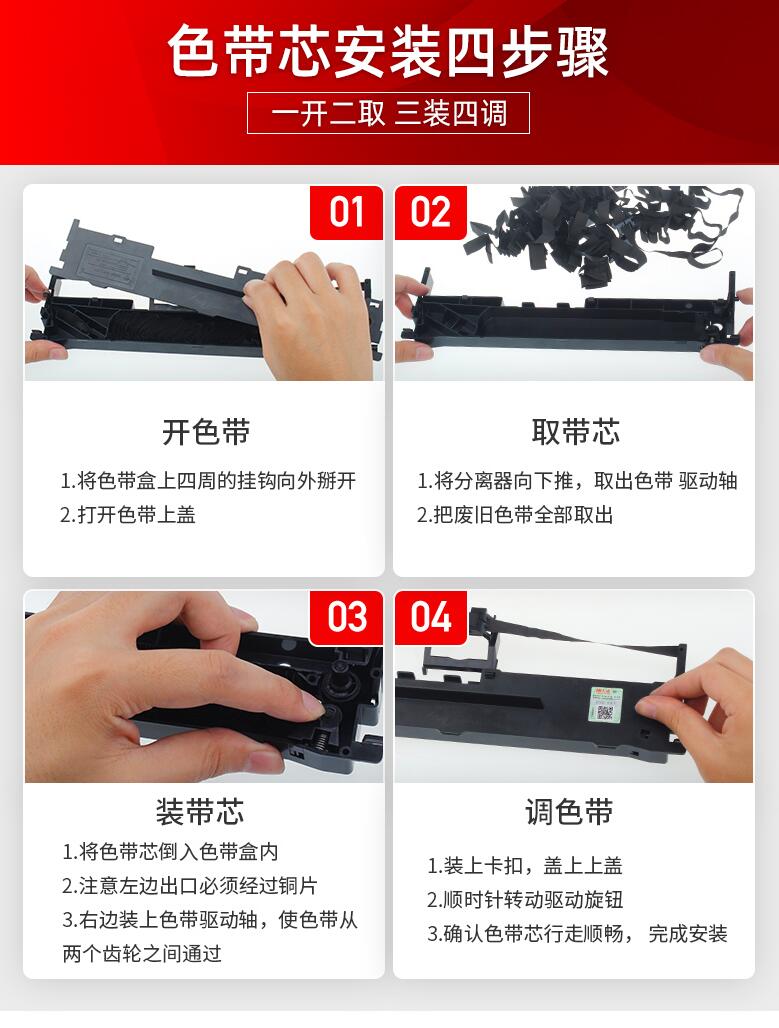 色带芯安装四步骤

一开二取 三装四调

01

开色带

1.将色带盒上四周的挂钩向外掰开
2.打开色带上盖

02

取带芯

1.将分离器向下推，取出色带 驱动轴
2.把废旧色带全部取出

03

装带芯

1.将色带芯倒入色带盒内
2.注意左边出口必须经过铜片
3.右边装上色带驱动轴，使色带从两个齿轮之间通过

04

调色带

1.装上卡扣，盖上上盖
2.顺时针转动驱动旋钮
3.确认色带芯行走顺畅， 完成安装