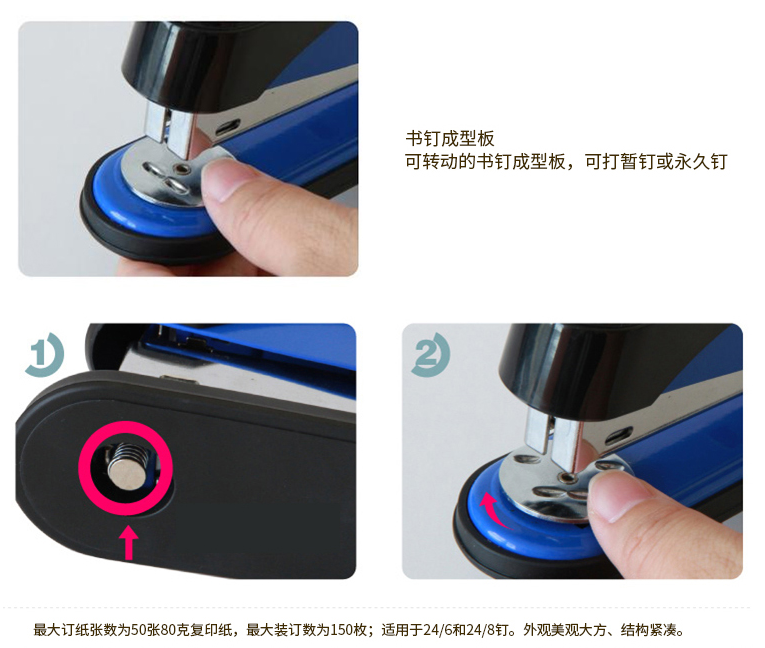 书钉成型板
可转动的书钉成型板，可打暂钉或永久钉

1

2

最大订纸张数为50张80克复印纸，最大装订数为150枚；适用于24/6和24/8钉。外观美观大方、结构紧凑。