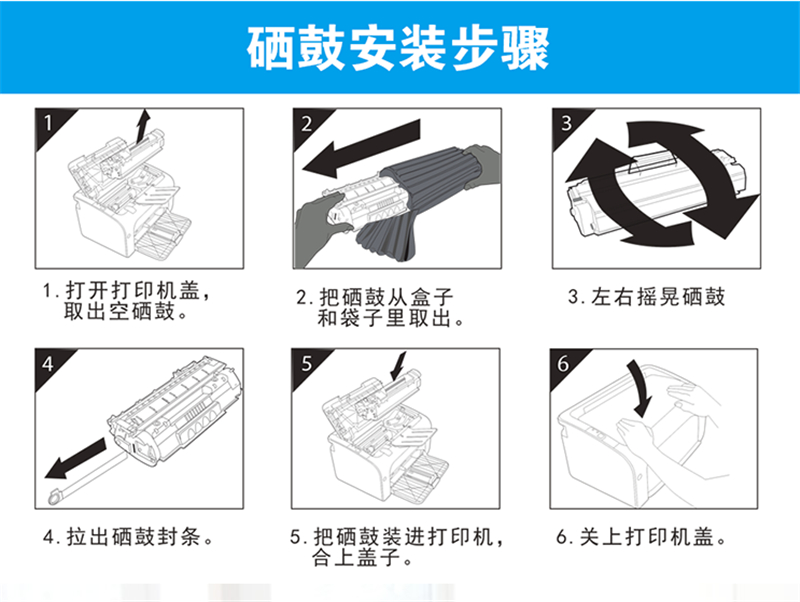 硒鼓安装步骤

1

1. 打开打印机盖，取出空硒鼓。

2

2. 把硒鼓从盒子和袋子里取出。

3

3. 左右摇晃硒鼓

4

4. 拉出硒鼓封条。

5

5. 把硒鼓装进打印机，合上盖子。

6

6. 关上打印机盖。