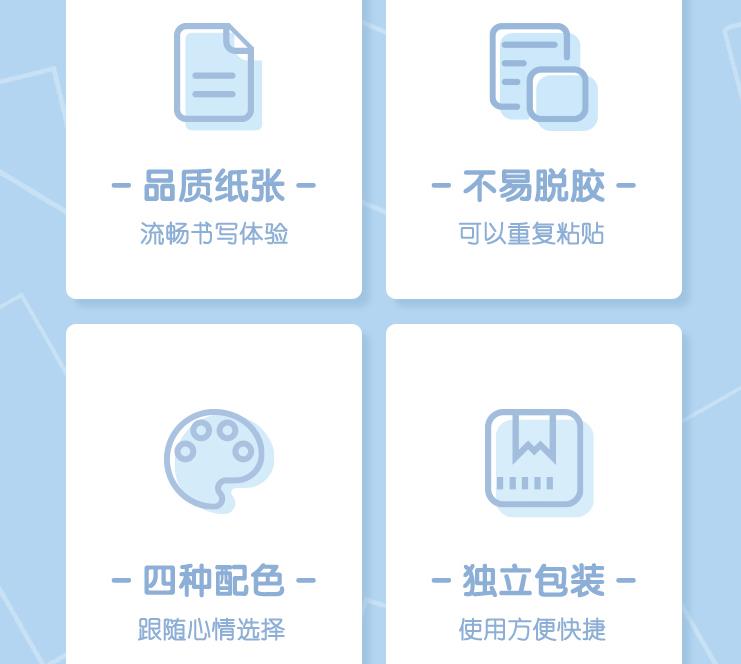 - 品质纸张 -
流畅书写体验

- 不易脱胶 -
可以重复粘贴

- 四种配色 -
跟随心情选择

- 独立包装 -
使用方便快捷