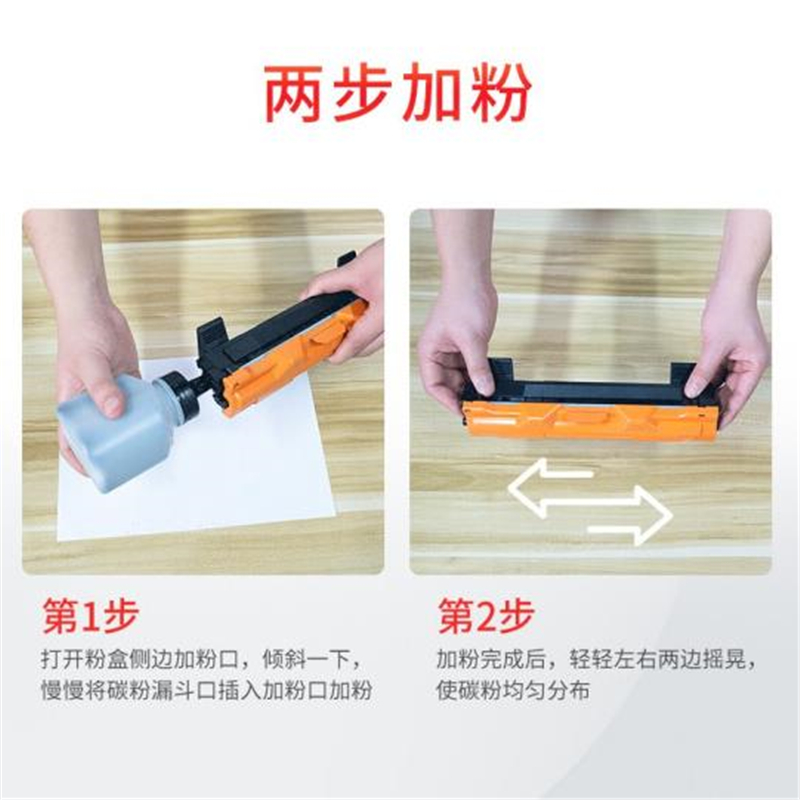 两步加粉

第1步
打开粉盒侧边加粉口，倾斜一下，慢慢将碳粉漏斗口插入加粉口加粉

第2步
加粉完成后，轻轻左右两边摇晃，使碳粉均匀分布