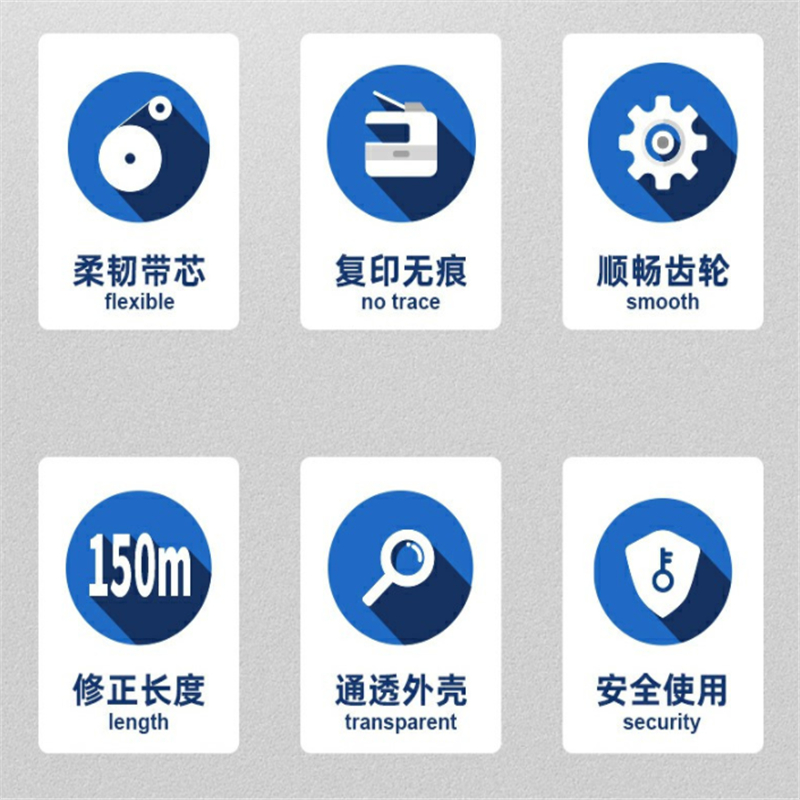 柔韧带芯
flexible

复印无痕
no trace

顺畅齿轮
smooth

150m

修正长度
length

通透外壳
transparent

安全使用
security