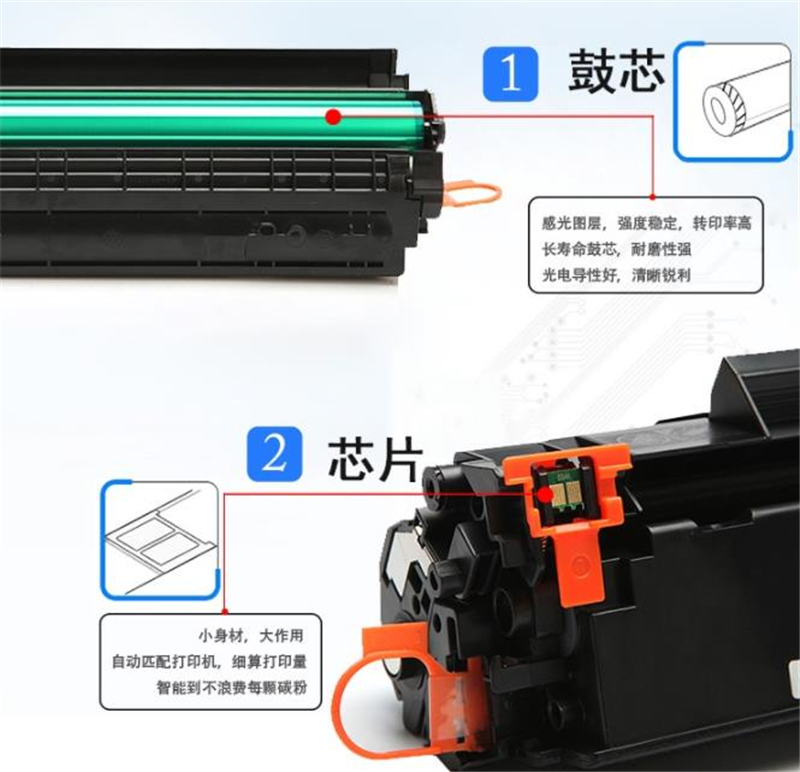 1 鼓芯

感光图层，强度稳定，转印率高
长寿命鼓芯，耐磨性强
光电导性好，清晰锐利

2 芯片

小身材，大作用
自动匹配打印机，细算打印量
智能到不浪费每颗碳粉