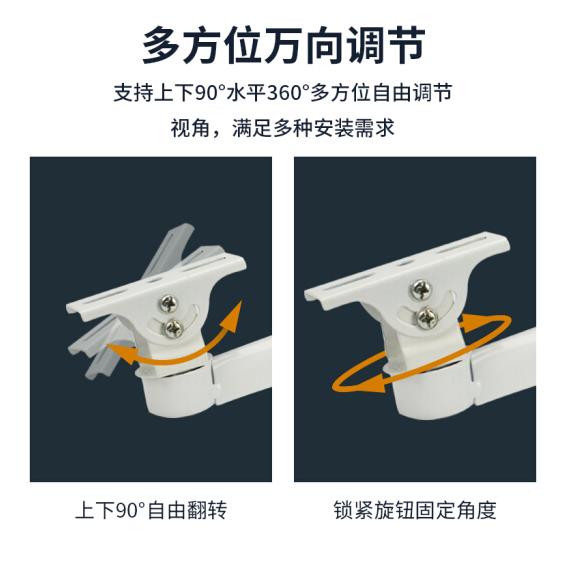 多方位万向调节

支持上下90°水平360°多方位自由调节视角，满足多种安装需求

上下90°自由翻转

锁紧旋钮固定角度