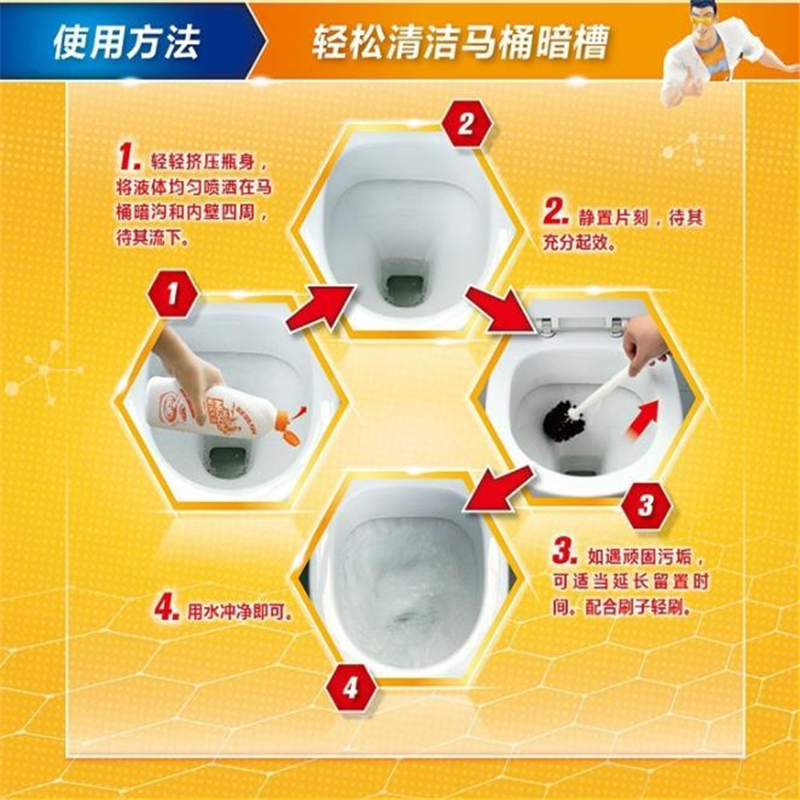 使用方法

轻松清洁马桶暗槽

1. 轻轻挤压瓶身，将液体均匀喷洒在马桶暗沟和内壁四周，待其流下。

2

2. 静置片刻，待其充分起效。

1

3

3. 如遇顽固污垢，可适当延长留置时间。配合刷子轻刷。

4. 用水冲净即可。

4